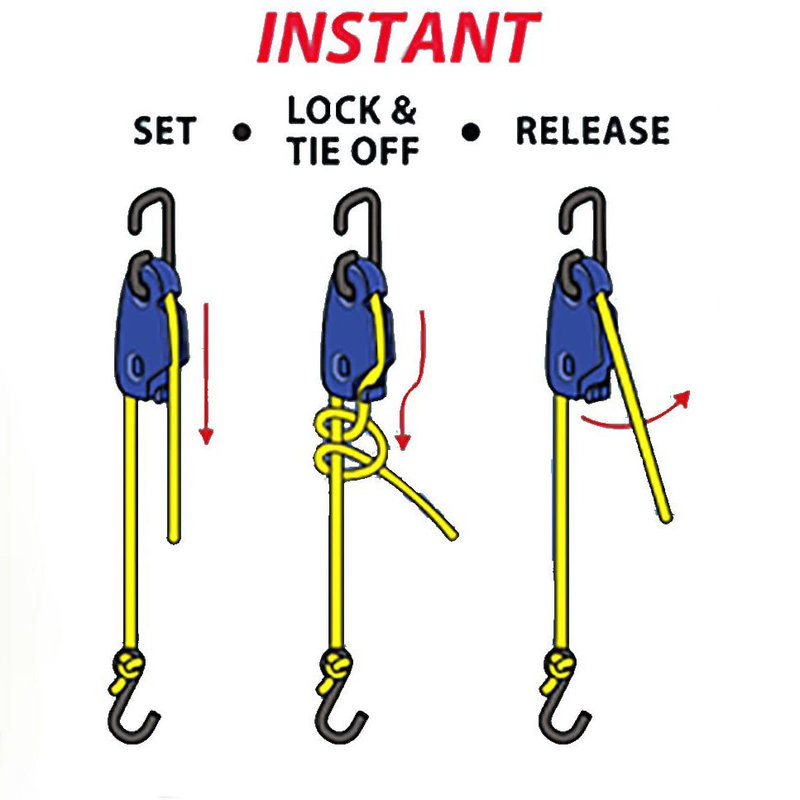 INSTANT

SET • LOCK & TIE OFF • RELEASE